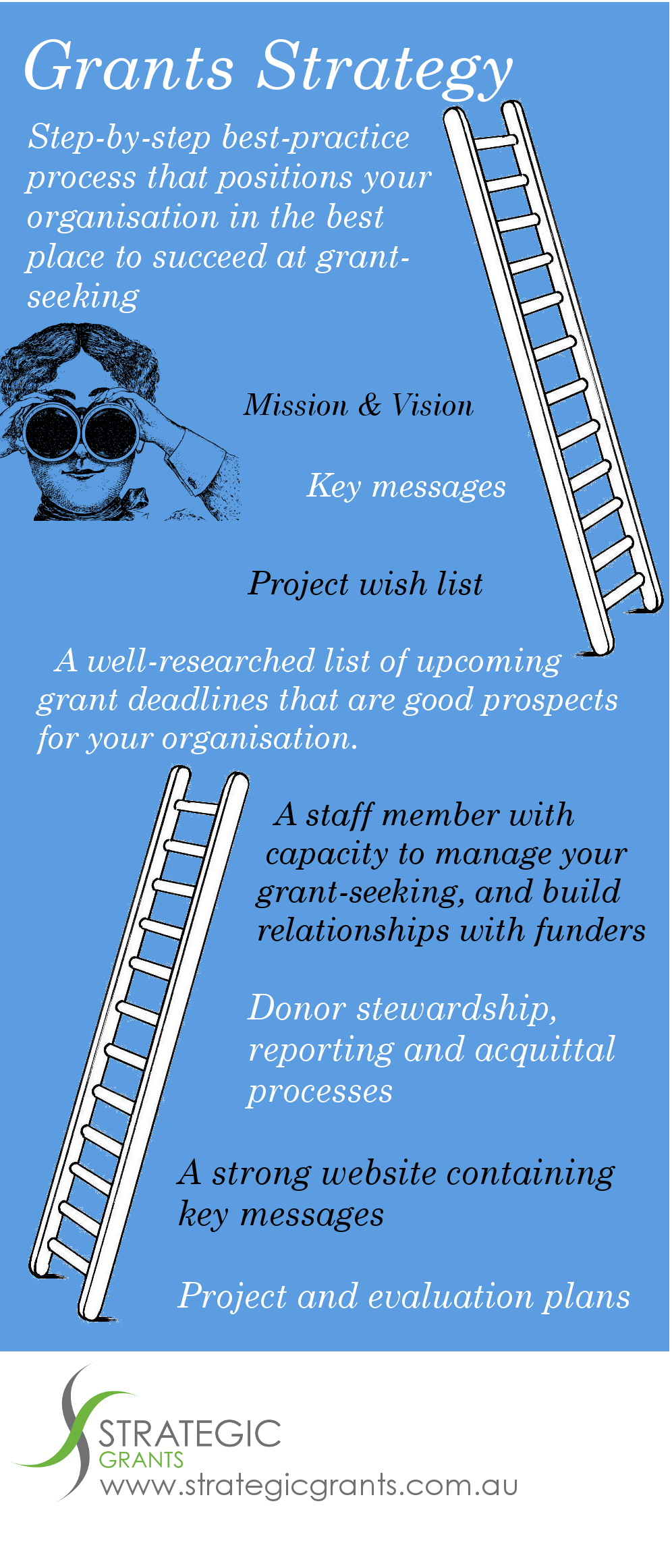 Grants Strategy

Step-by-step best-practice process that positions your organisation in the best place to succeed at grant-seeking

Mission & Vision

Key messages

Project wish list

A well-researched list of upcoming grant deadlines that are good prospects for your organisation.

A staff member with capacity to manage your grant-seeking, and build relationships with funders

Donor stewardship, reporting and acquittal processes

A strong website containing key messages

Project and evaluation plans

STRATEGIC GRANTS
www.strategicgrants.com.au